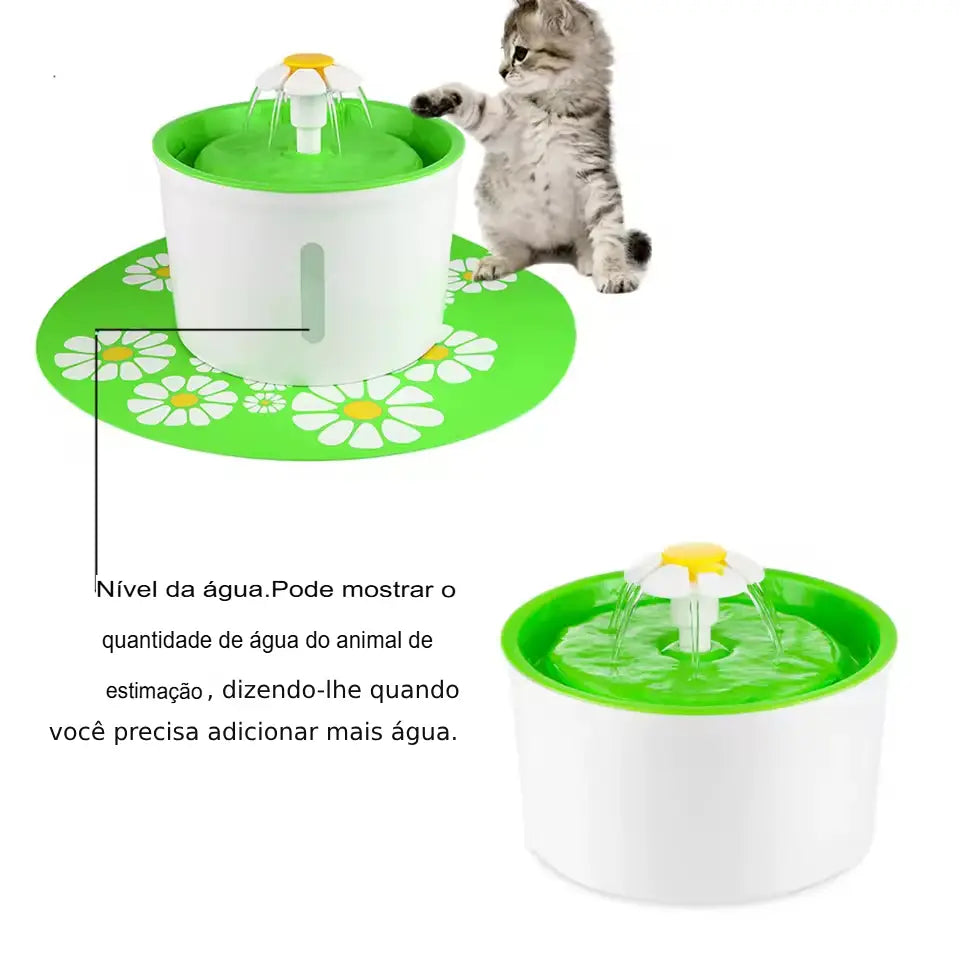 Nível da água.Pode mostrar o quantidade de água do animal de estimação , dizendo-lhe quando você precisa adicionar mais água.